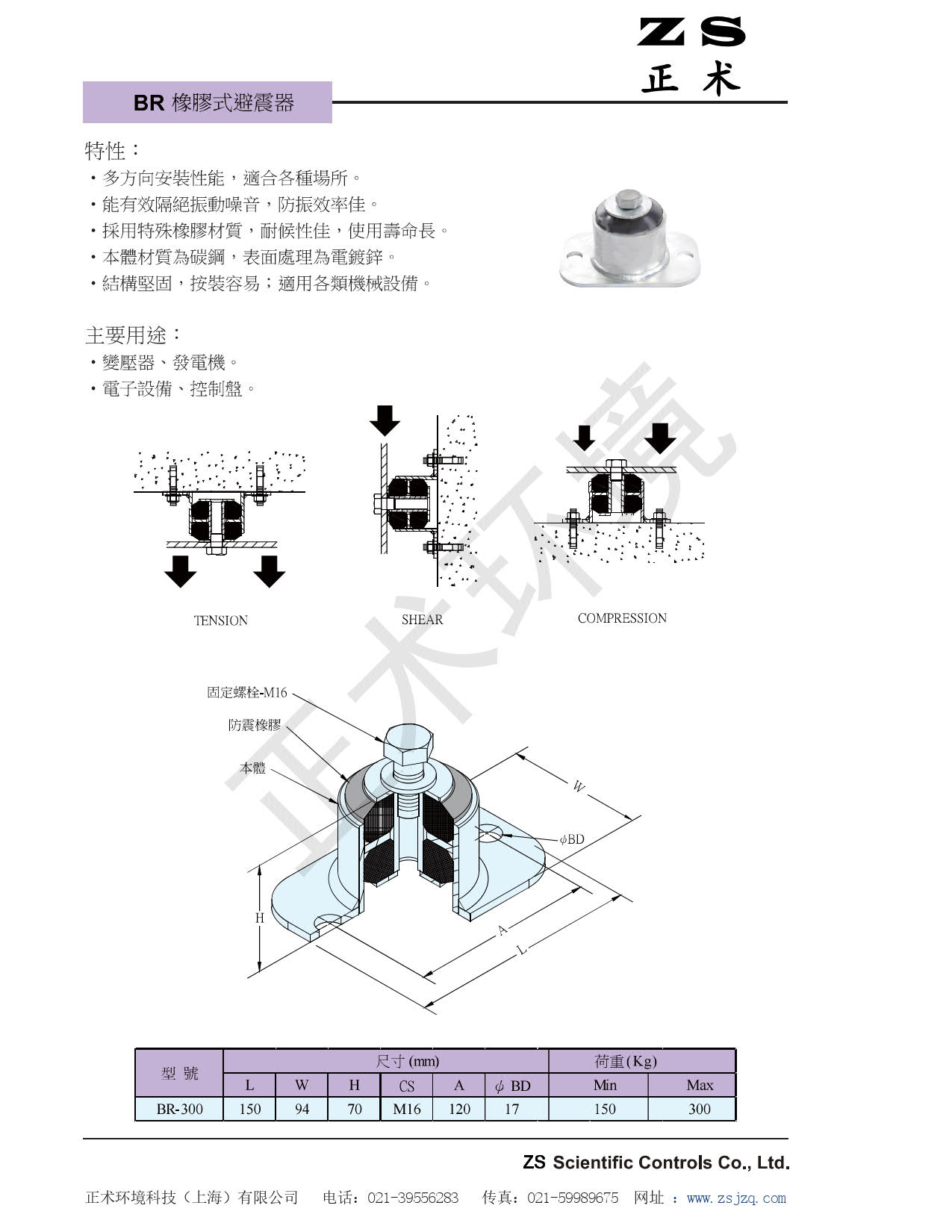 ZS
正术

BR 橡膠式避震器

特性：
・多方向安裝性能，適合各種場所。
・能有效隔絕振動噪音，防振效率佳。
・採用特殊橡膠材質，耐候性佳，使用壽命長。
・本體材質為碳鋼，表面處理為電鍍鋅。
・結構堅固，按裝容易；適用各類機械設備。

主要用途：
・變壓器、發電機。
・電子設備、控制盤。

TENSION
SHEAR
COMPRESSION

正术环境

固定螺栓-M16
防震橡膠
本體
W
$\phi$BD
H
A
L

| 型 號 | 尺寸 (mm) | | | | | | 荷重(Kg) | |
|---|---|---|---|---|---|---|---|---|
| | L | W | H | CS | A | $\phi$ BD | Min | Max |
| BR-300 | 150 | 94 | 70 | M16 | 120 | 17 | 150 | 300 |

ZS Scientific Controls Co., Ltd.

正术环境科技（上海）有限公司　电话：021-39556283　传真：021-59989675　网址 ：www.zsjzq.com